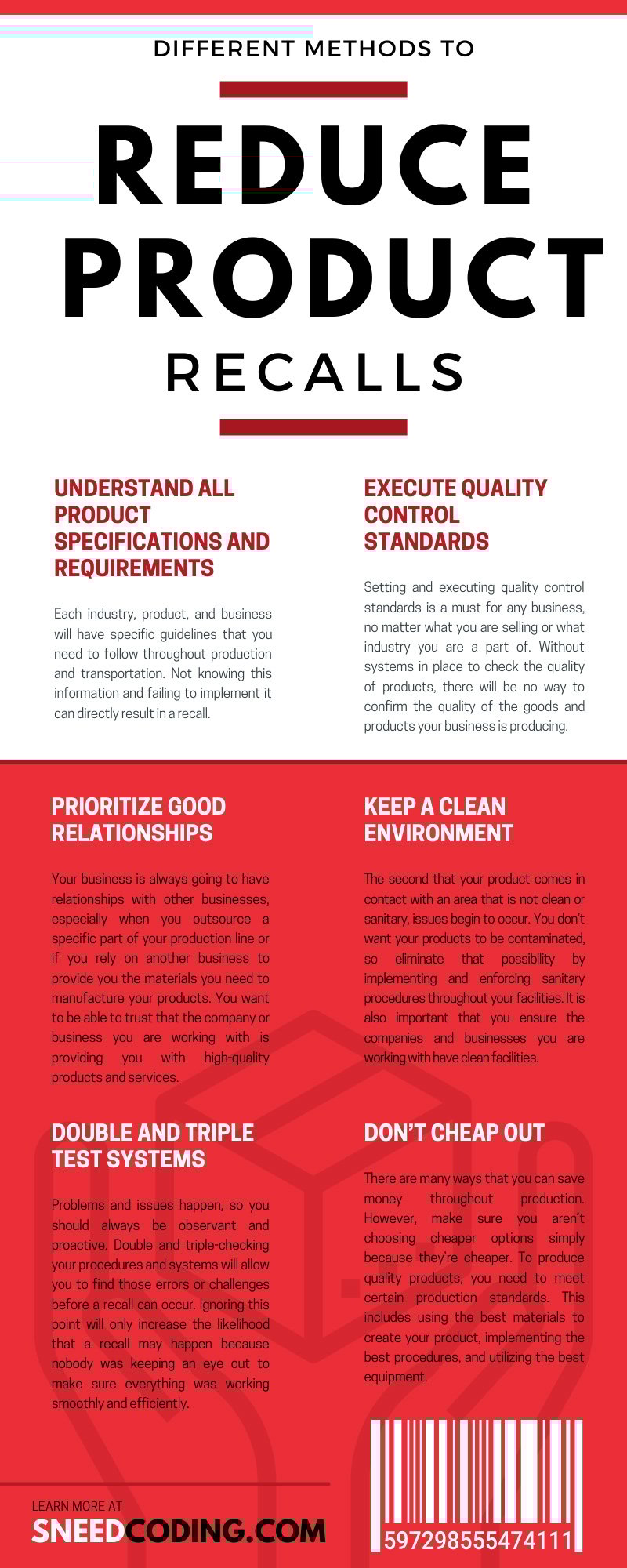 DIFFERENT METHODS TO

REDUCE PRODUCT

RECALLS

UNDERSTAND ALL PRODUCT SPECIFICATIONS AND REQUIREMENTS

Each industry, product, and business will have specific guidelines that you need to follow throughout production and transportation. Not knowing this information and failing to implement it can directly result in a recall.

EXECUTE QUALITY CONTROL STANDARDS

Setting and executing quality control standards is a must for any business, no matter what you are selling or what industry you are a part of. Without systems in place to check the quality of products, there will be no way to confirm the quality of the goods and products your business is producing.

PRIORITIZE GOOD RELATIONSHIPS

Your business is always going to have relationships with other businesses, especially when you outsource a specific part of your production line or if you rely on another business to provide you the materials you need to manufacture your products. You want to be able to trust that the company or business you are working with is providing you with high-quality products and services.

KEEP A CLEAN ENVIRONMENT

The second that your product comes in contact with an area that is not clean or sanitary, issues begin to occur. You don't want your products to be contaminated, so eliminate that possibility by implementing and enforcing sanitary procedures throughout your facilities. It is also important that you ensure the companies and businesses you are working with have clean facilities.

DOUBLE AND TRIPLE TEST SYSTEMS

Problems and issues happen, so you should always be observant and proactive. Double and triple-checking your procedures and systems will allow you to find those errors or challenges before a recall can occur. Ignoring this point will only increase the likelihood that a recall may happen because nobody was keeping an eye out to make sure everything was working smoothly and efficiently.

DON'T CHEAP OUT

There are many ways that you can save money throughout production. However, make sure you aren't choosing cheaper options simply because they're cheaper. To produce quality products, you need to meet certain production standards. This includes using the best materials to create your product, implementing the best procedures, and utilizing the best equipment.

LEARN MORE AT
SNEEDCODING.COM

597298555474111