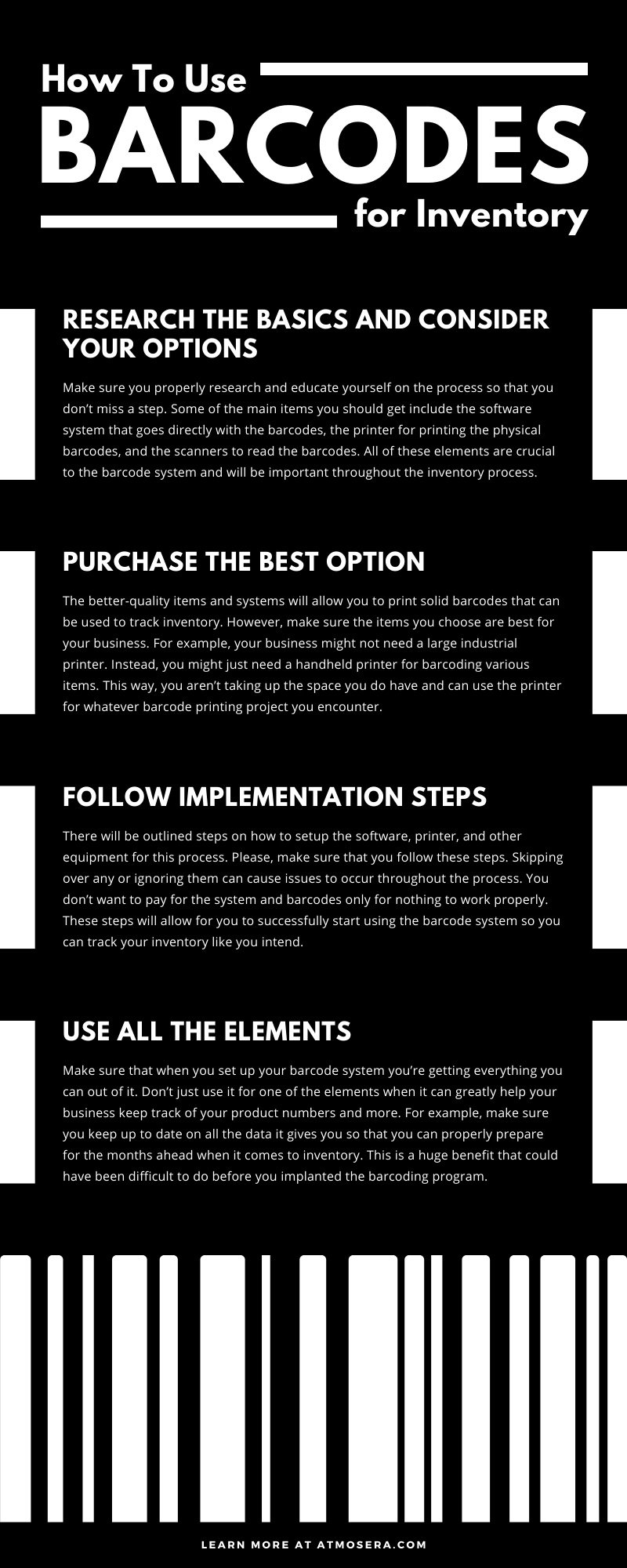 How To Use
BARCODES
for Inventory

RESEARCH THE BASICS AND CONSIDER YOUR OPTIONS

Make sure you properly research and educate yourself on the process so that you don't miss a step. Some of the main items you should get include the software system that goes directly with the barcodes, the printer for printing the physical barcodes, and the scanners to read the barcodes. All of these elements are crucial to the barcode system and will be important throughout the inventory process.

PURCHASE THE BEST OPTION

The better-quality items and systems will allow you to print solid barcodes that can be used to track inventory. However, make sure the items you choose are best for your business. For example, your business might not need a large industrial printer. Instead, you might just need a handheld printer for barcoding various items. This way, you aren't taking up the space you do have and can use the printer for whatever barcode printing project you encounter.

FOLLOW IMPLEMENTATION STEPS

There will be outlined steps on how to setup the software, printer, and other equipment for this process. Please, make sure that you follow these steps. Skipping over any or ignoring them can cause issues to occur throughout the process. You don't want to pay for the system and barcodes only for nothing to work properly. These steps will allow for you to successfully start using the barcode system so you can track your inventory like you intend.

USE ALL THE ELEMENTS

Make sure that when you set up your barcode system you're getting everything you can out of it. Don't just use it for one of the elements when it can greatly help your business keep track of your product numbers and more. For example, make sure you keep up to date on all the data it gives you so that you can properly prepare for the months ahead when it comes to inventory. This is a huge benefit that could have been difficult to do before you implanted the barcoding program.

LEARN MORE AT ATMOSERA.COM